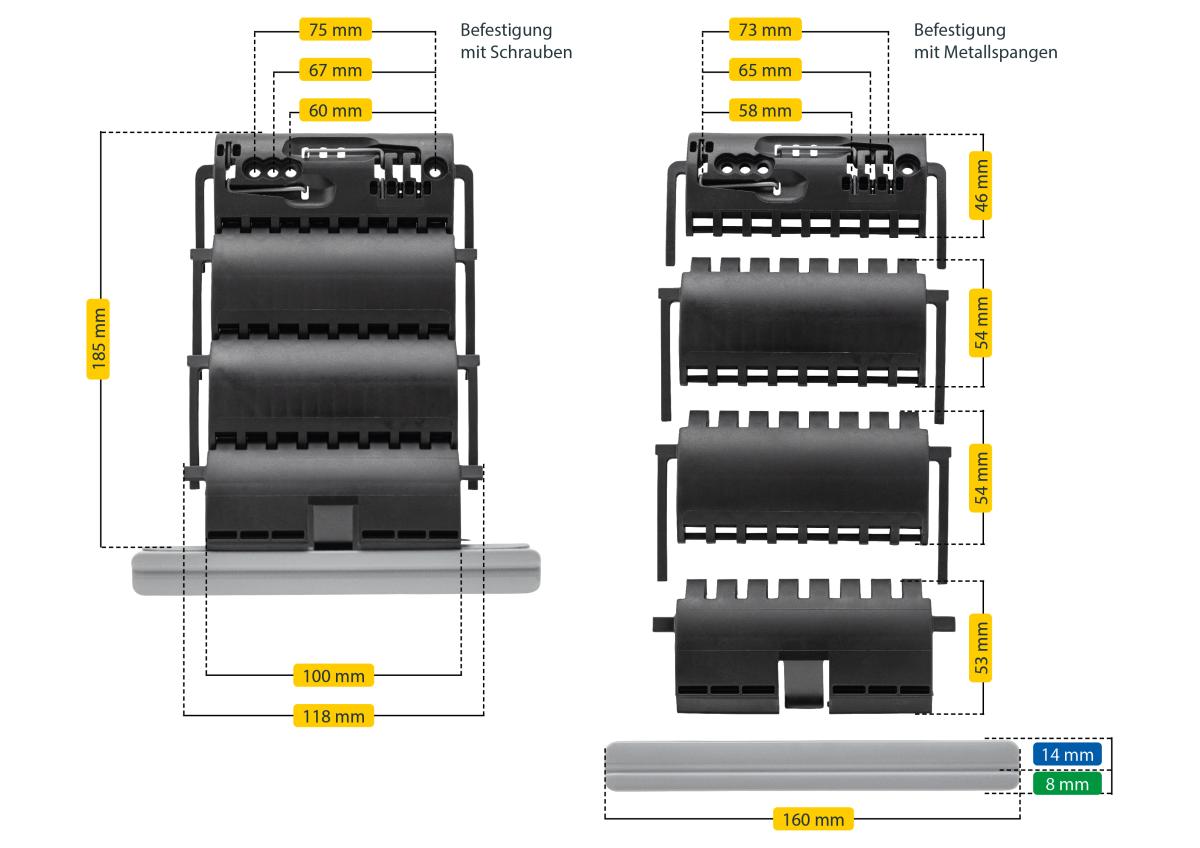 75 mm
67 mm
60 mm
Befestigung mit Schrauben

185 mm

100 mm
118 mm

73 mm
65 mm
58 mm
Befestigung mit Metallspangen

46 mm
54 mm
54 mm
53 mm

14 mm
8 mm
160 mm