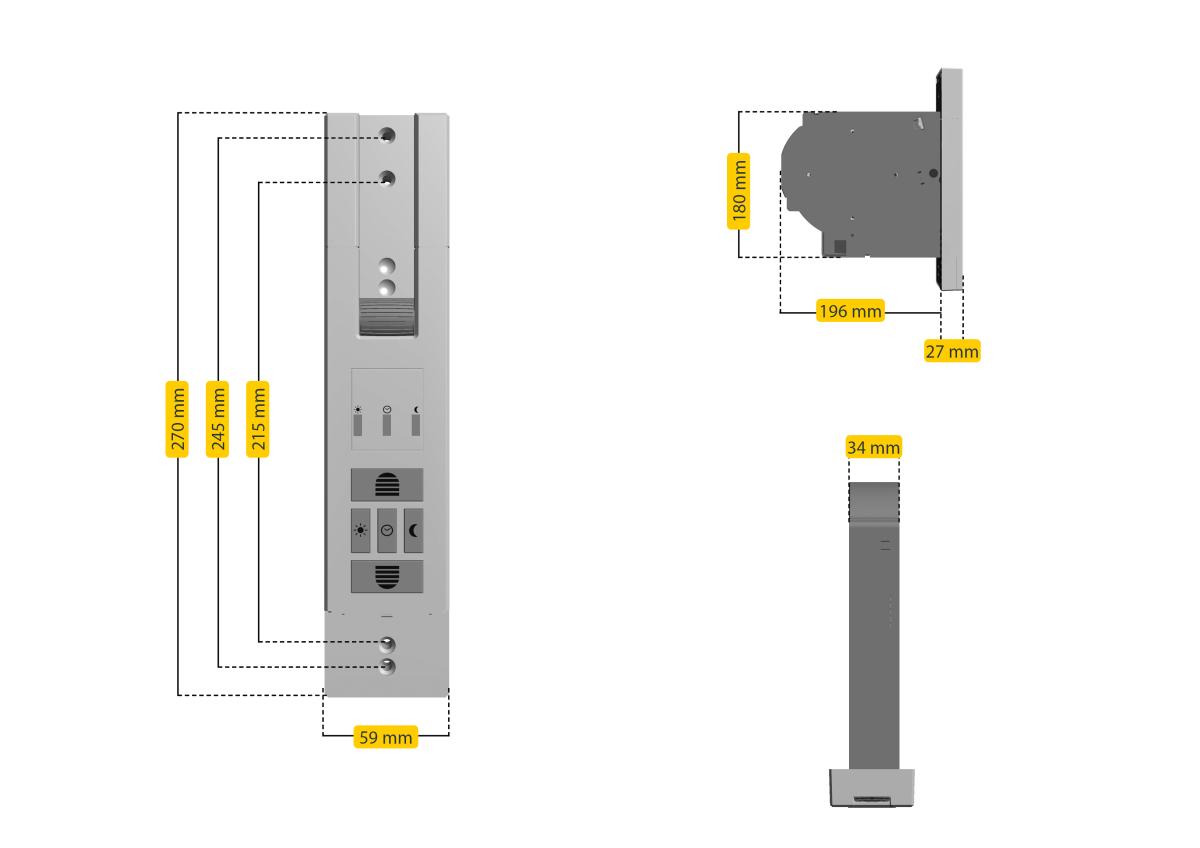 270 mm
245 mm
215 mm
59 mm
180 mm
196 mm
27 mm
34 mm