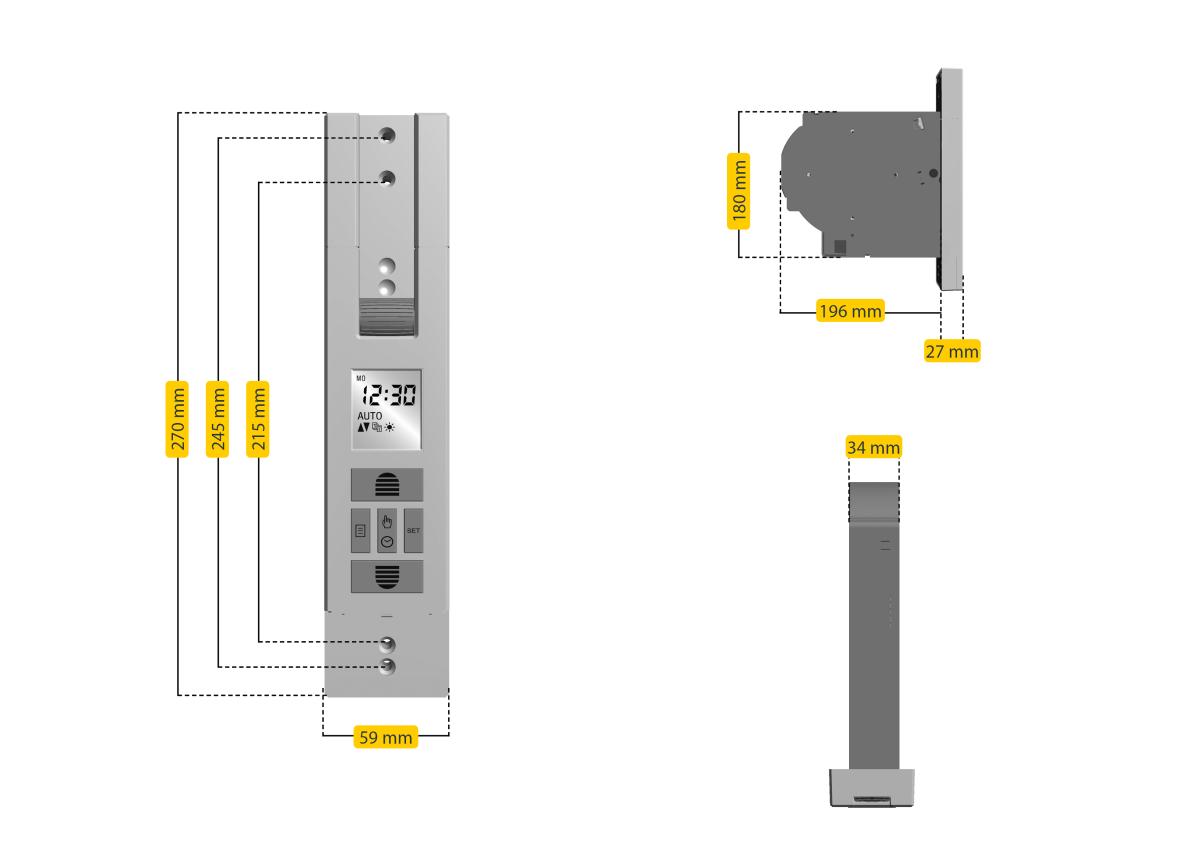 270 mm
245 mm
215 mm

MO
12:30
AUTO

SET

59 mm

180 mm
196 mm
27 mm

34 mm