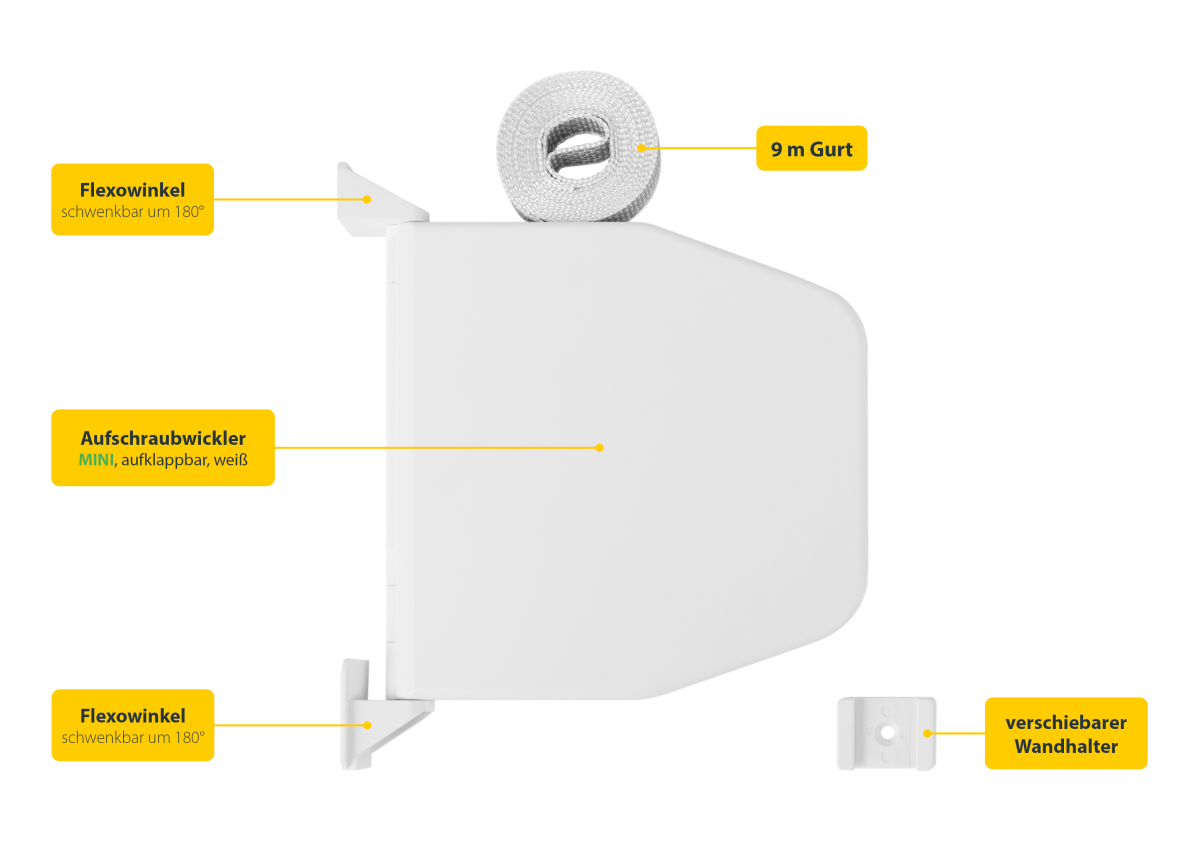 Flexowinkel
schwenkbar um 180°

9 m Gurt

Aufschraubwickler
MINI, aufklappbar, weiß

Flexowinkel
schwenkbar um 180°

verschiebarer
Wandhalter