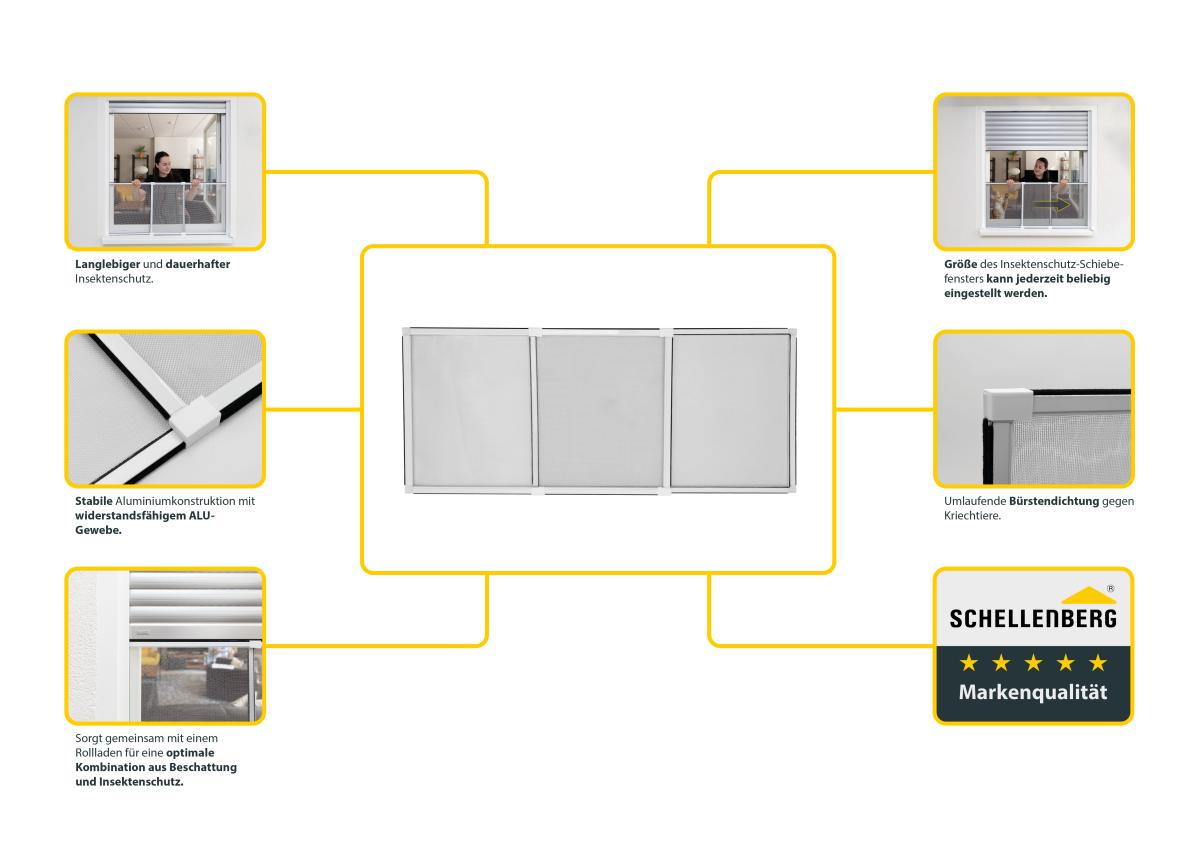 Langlebiger und dauerhafter Insektenschutz.

Stabile Aluminiumkonstruktion mit widerstandsfähigem ALU-Gewebe.

Sorgt gemeinsam mit einem Rollladen für eine optimale Kombination aus Beschattung und Insektenschutz.

Größe des Insektenschutz-Schiebefensters kann jederzeit beliebig eingestellt werden.

Umlaufende Bürstendichtung gegen Kriechtiere.

®
SCHELLENBERG
★ ★ ★ ★ ★
Markenqualität