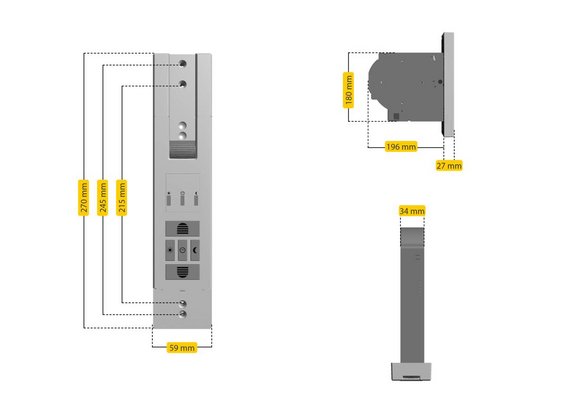 270 mm
245 mm
215 mm
59 mm
180 mm
196 mm
27 mm
34 mm